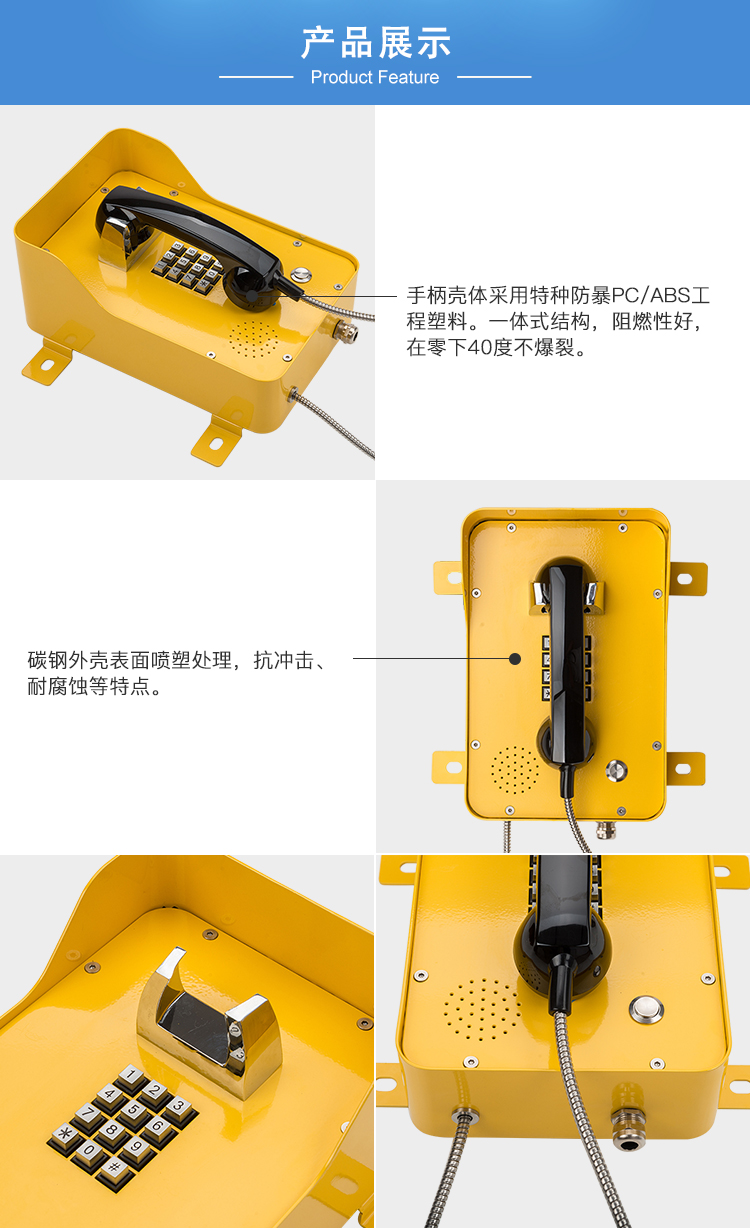 产品展示

Product Feature

手柄壳体采用特种防暴PC/ABS工程塑料。一体式结构，阻燃性好，在零下40度不爆裂。

碳钢外壳表面喷塑处理，抗冲击、耐腐蚀等特点。

1 2 3
4 5 6
7 8 9
* 0 #